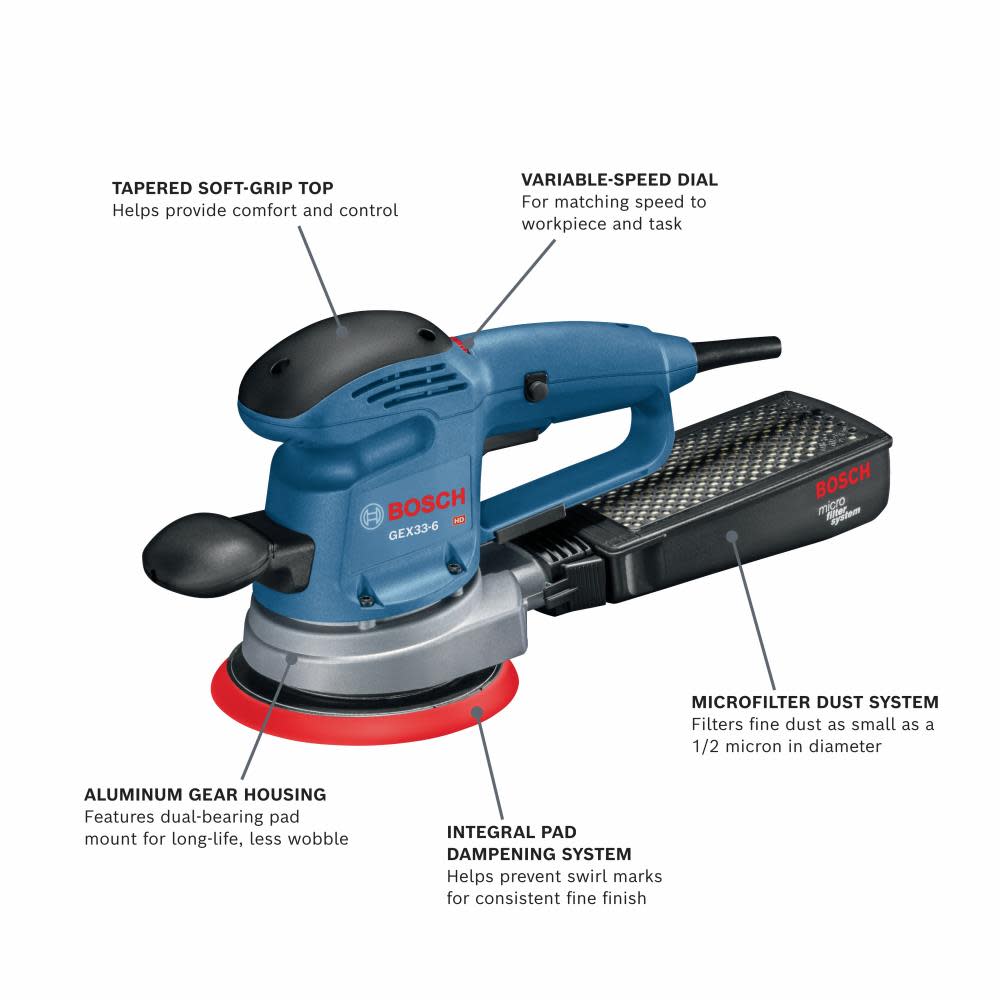 TAPERED SOFT-GRIP TOP
Helps provide comfort and control

VARIABLE-SPEED DIAL
For matching speed to workpiece and task

BOSCH
GEX33-6
HD

BOSCH
micro filter system

MICROFILTER DUST SYSTEM
Filters fine dust as small as a 1/2 micron in diameter

ALUMINUM GEAR HOUSING
Features dual-bearing pad mount for long-life, less wobble

INTEGRAL PAD DAMPENING SYSTEM
Helps prevent swirl marks for consistent fine finish