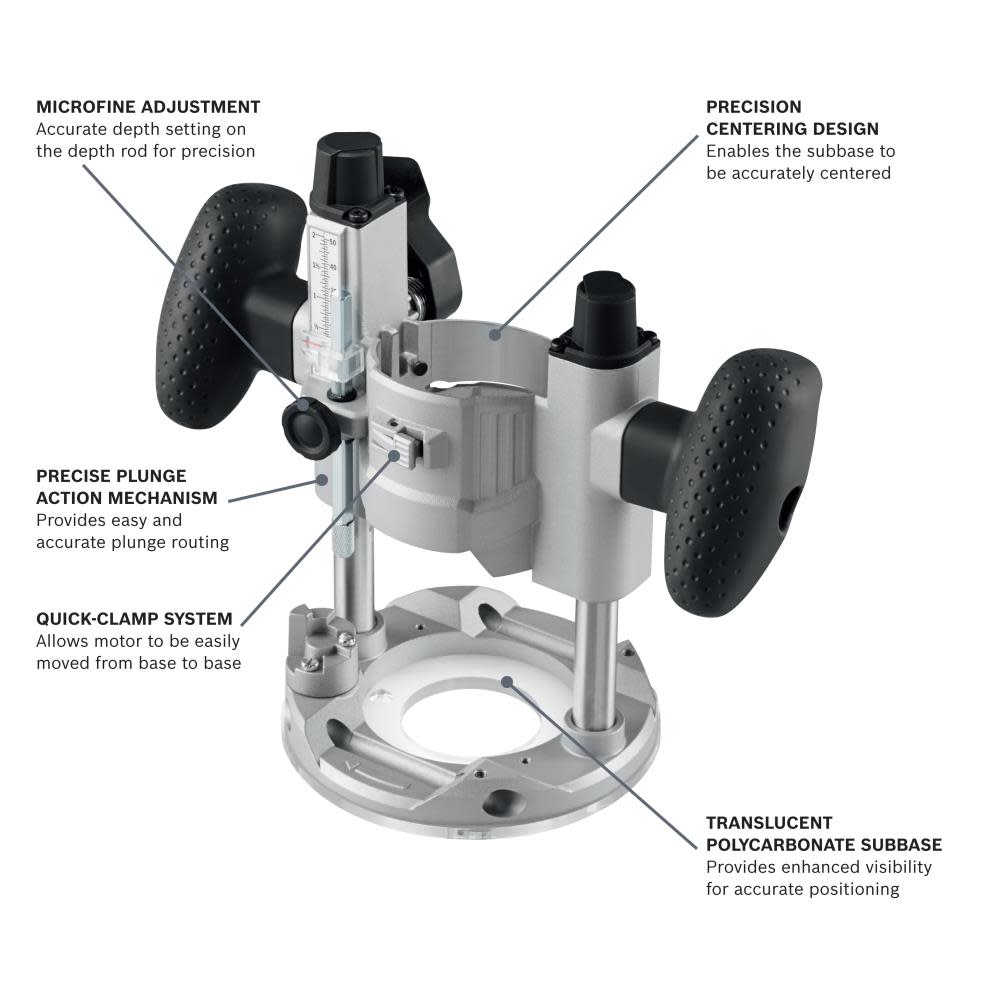 MICROFINE ADJUSTMENT
Accurate depth setting on the depth rod for precision

PRECISION CENTERING DESIGN
Enables the subbase to be accurately centered

PRECISE PLUNGE ACTION MECHANISM
Provides easy and accurate plunge routing

QUICK-CLAMP SYSTEM
Allows motor to be easily moved from base to base

TRANSLUCENT POLYCARBONATE SUBBASE
Provides enhanced visibility for accurate positioning