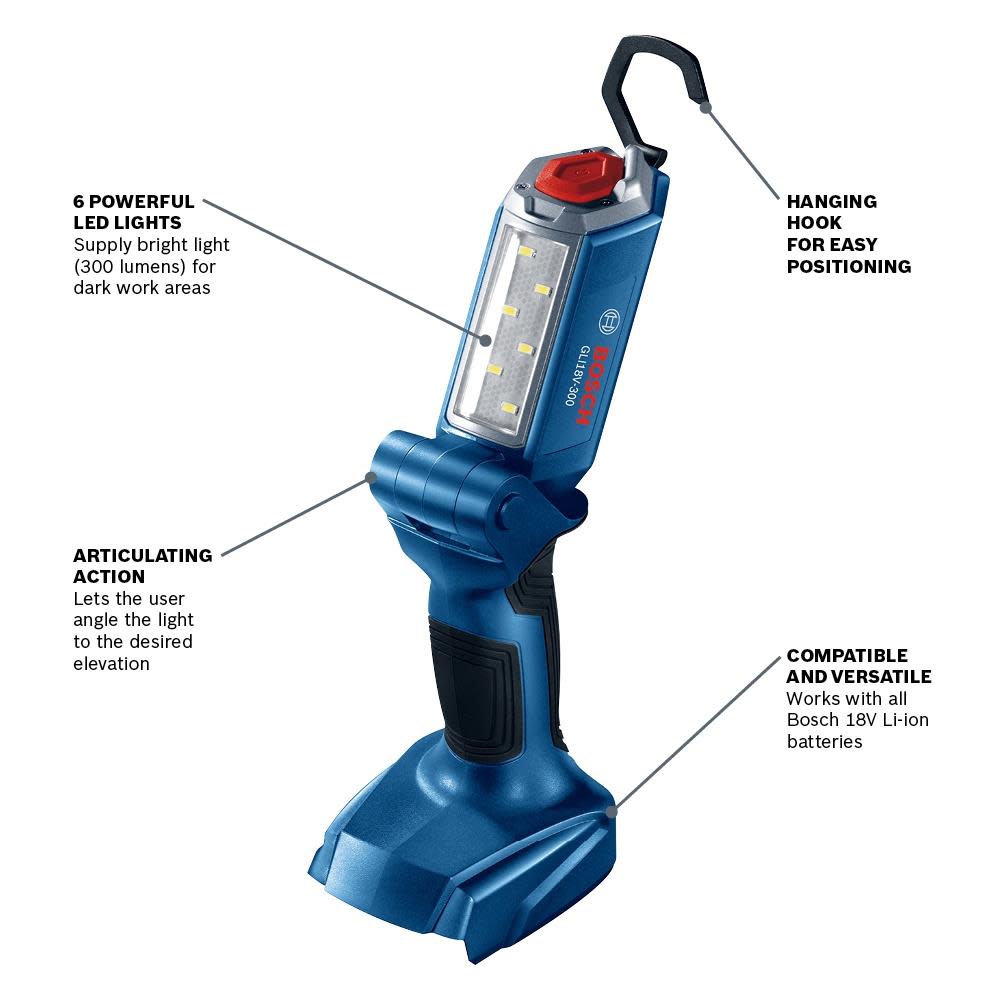 6 POWERFUL LED LIGHTS
Supply bright light (300 lumens) for dark work areas

HANGING HOOK FOR EASY POSITIONING

BOSCH
GLI18V-300

ARTICULATING ACTION
Lets the user angle the light to the desired elevation

COMPATIBLE AND VERSATILE
Works with all Bosch 18V Li-ion batteries