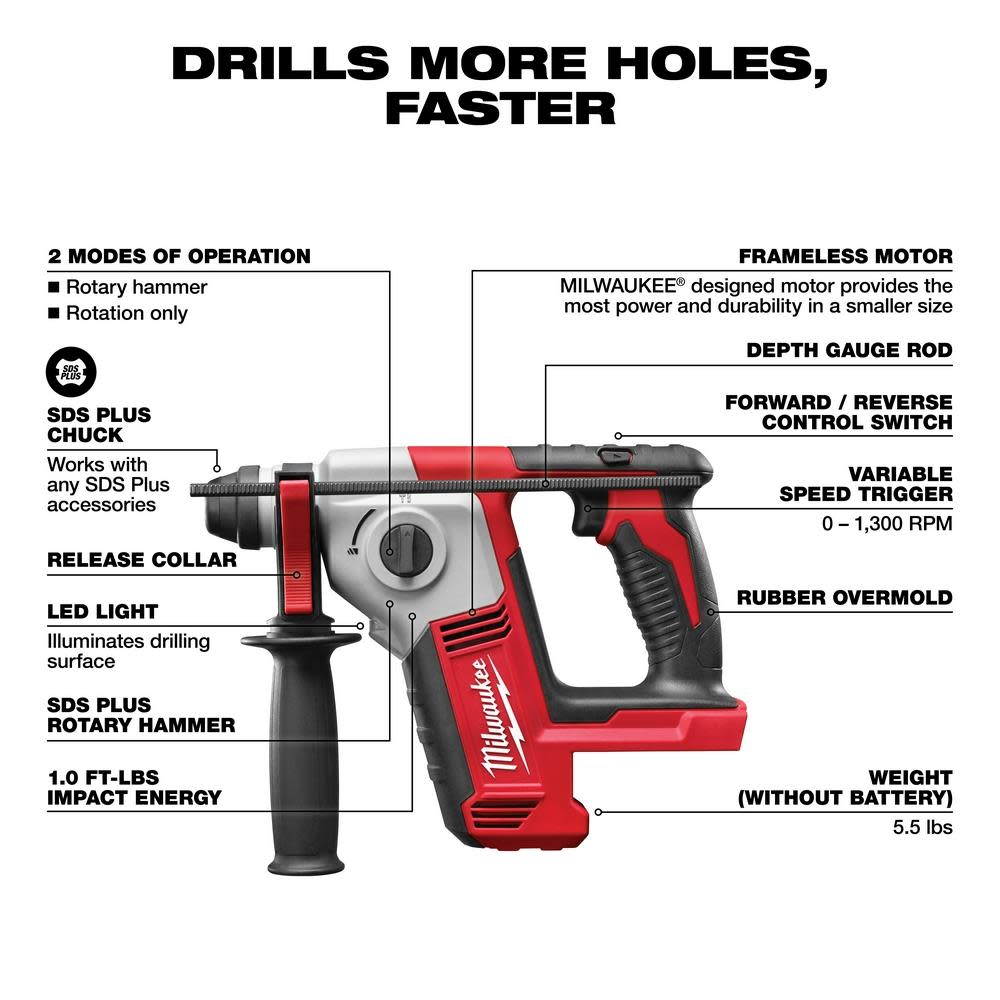 DRILLS MORE HOLES, FASTER

2 MODES OF OPERATION
■ Rotary hammer
■ Rotation only

SDS PLUS

SDS PLUS CHUCK
Works with any SDS Plus accessories

RELEASE COLLAR

LED LIGHT
Illuminates drilling surface

SDS PLUS ROTARY HAMMER

1.0 FT-LBS IMPACT ENERGY

FRAMELESS MOTOR
MILWAUKEE® designed motor provides the most power and durability in a smaller size

DEPTH GAUGE ROD

FORWARD / REVERSE CONTROL SWITCH

VARIABLE SPEED TRIGGER
0 – 1,300 RPM

RUBBER OVERMOLD

WEIGHT (WITHOUT BATTERY)
5.5 lbs

Milwaukee