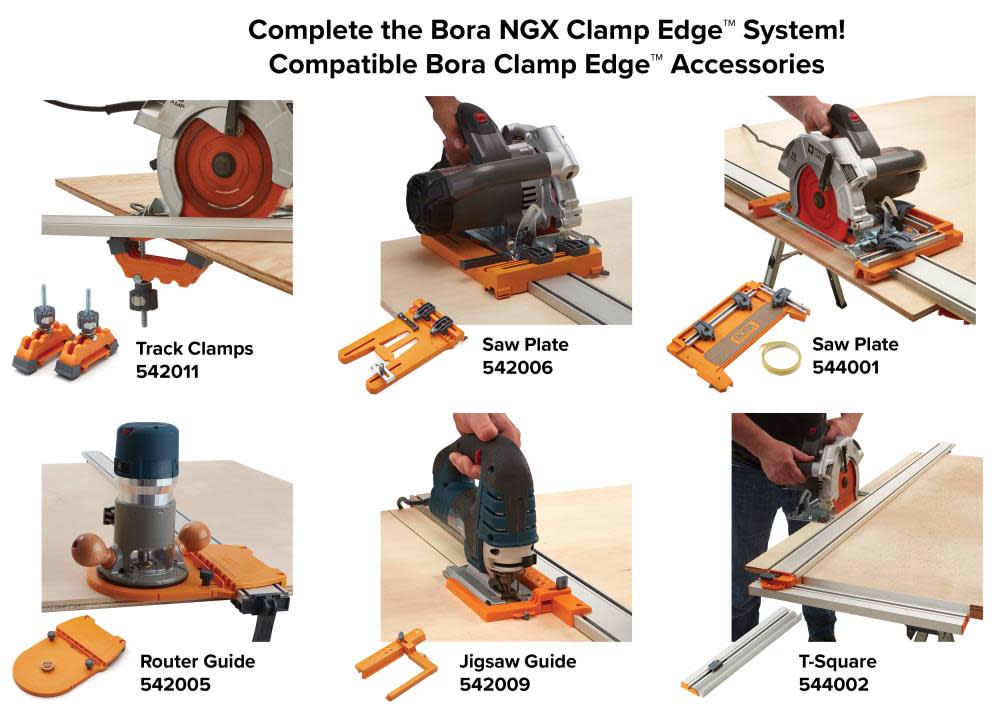 Complete the Bora NGX Clamp Edge™ System!
Compatible Bora Clamp Edge™ Accessories

Track Clamps
542011

Saw Plate
542006

Saw Plate
544001

Router Guide
542005

Jigsaw Guide
542009

T-Square
544002