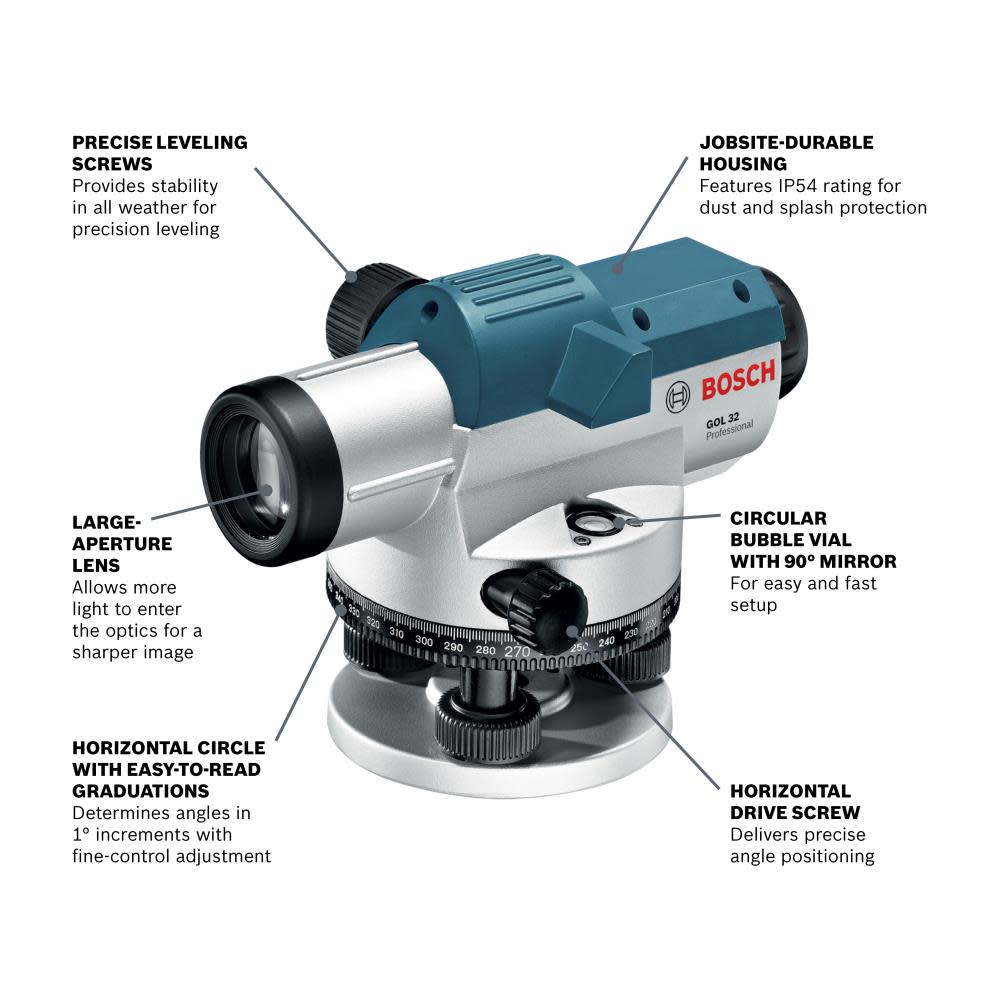 PRECISE LEVELING SCREWS
Provides stability in all weather for precision leveling

JOBSITE-DURABLE HOUSING
Features IP54 rating for dust and splash protection

BOSCH
GOL 32
Professional

LARGE-APERTURE LENS
Allows more light to enter the optics for a sharper image

CIRCULAR BUBBLE VIAL WITH 90° MIRROR
For easy and fast setup

330 320 310 300 290 280 270 250 240 230

HORIZONTAL CIRCLE WITH EASY-TO-READ GRADUATIONS
Determines angles in 1° increments with fine-control adjustment

HORIZONTAL DRIVE SCREW
Delivers precise angle positioning