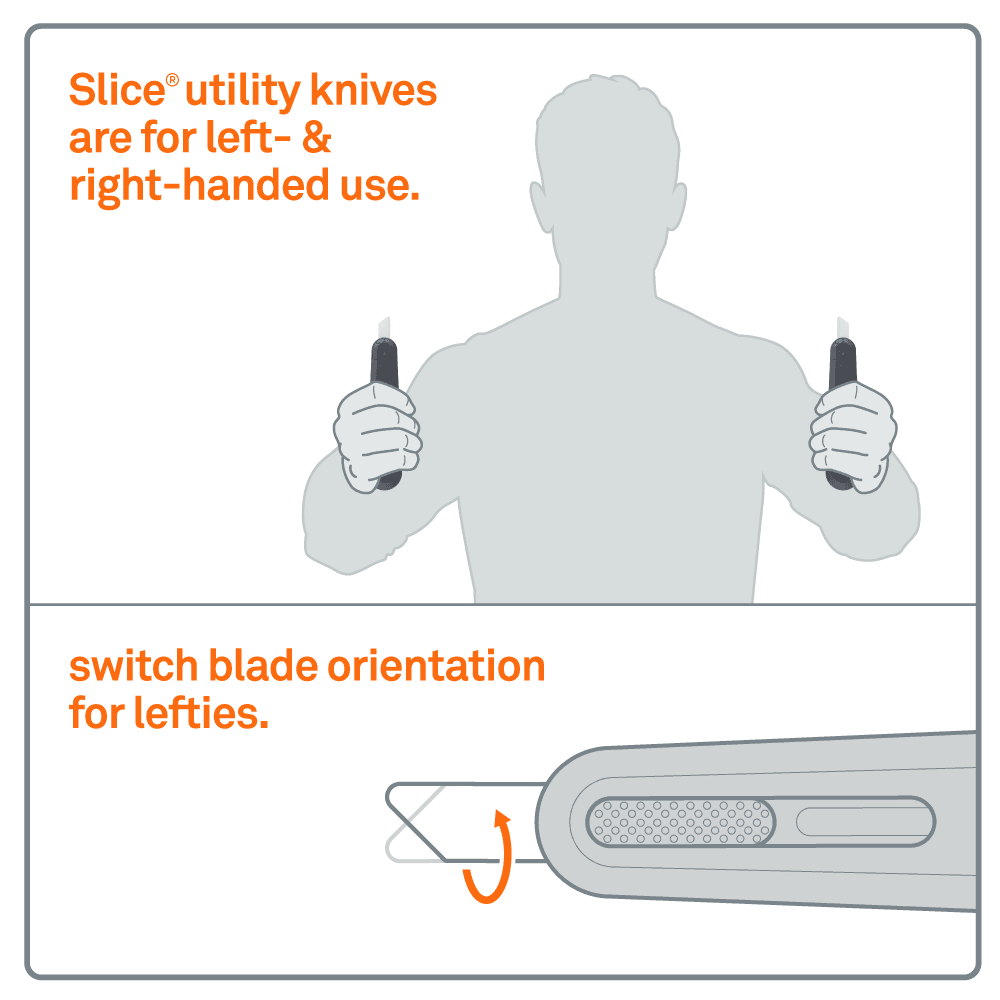 Slice® utility knives are for left- & right-handed use.

switch blade orientation for lefties.