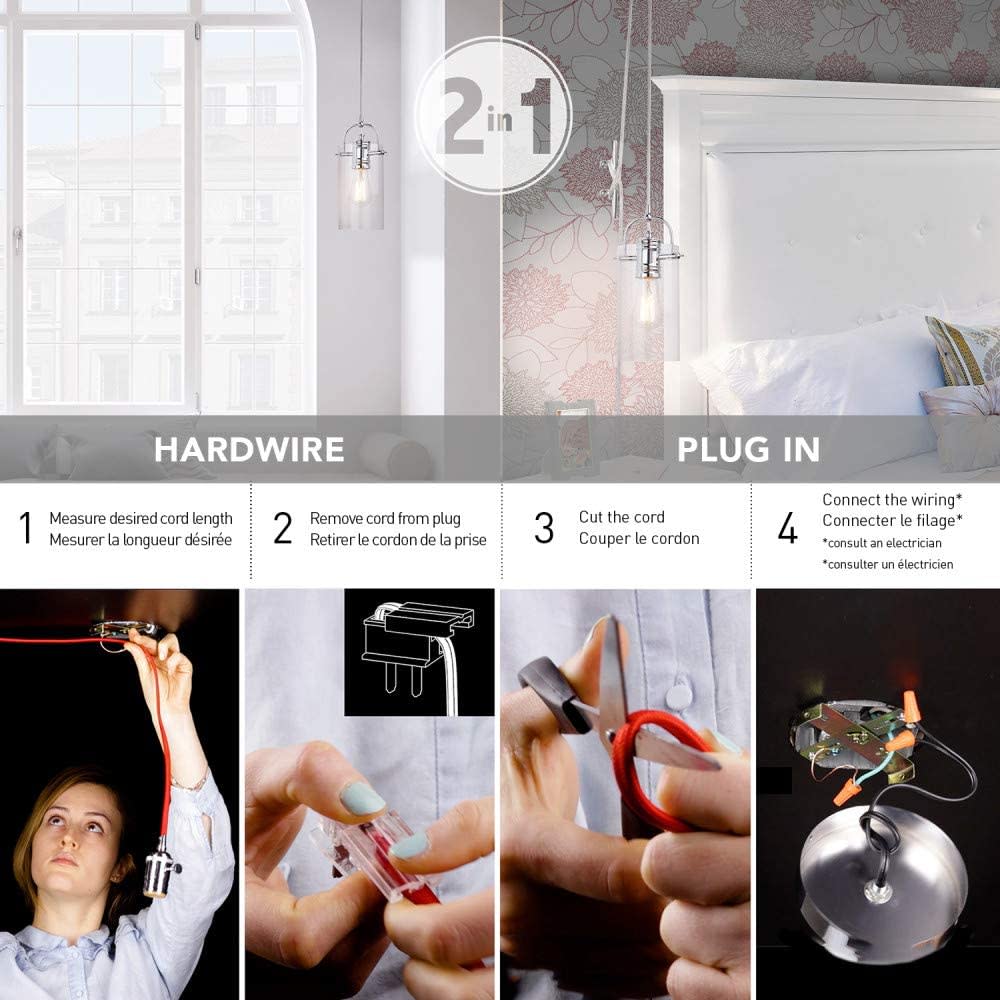 2 in 1

HARDWIRE

PLUG IN

1 Measure desired cord length
Mesurer la longueur désirée

2 Remove cord from plug
Retirer le cordon de la prise

3 Cut the cord
Couper le cordon

4 Connect the wiring*
Connecter le filage*
*consult an electrician
*consulter un électricien