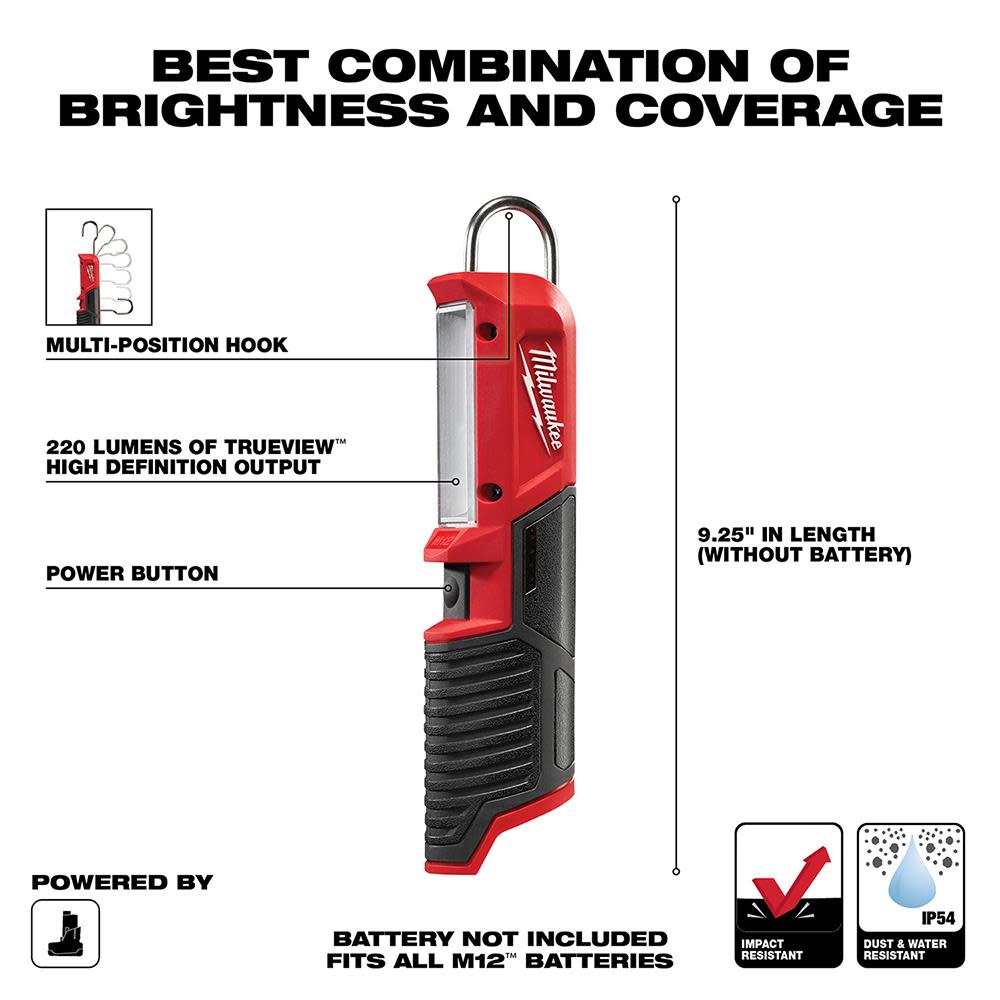 BEST COMBINATION OF BRIGHTNESS AND COVERAGE

MULTI-POSITION HOOK

220 LUMENS OF TRUEVIEW™ HIGH DEFINITION OUTPUT

POWER BUTTON

Milwaukee

9.25" IN LENGTH (WITHOUT BATTERY)

POWERED BY

BATTERY NOT INCLUDED
FITS ALL M12™ BATTERIES

IMPACT RESISTANT

IP54

DUST & WATER RESISTANT