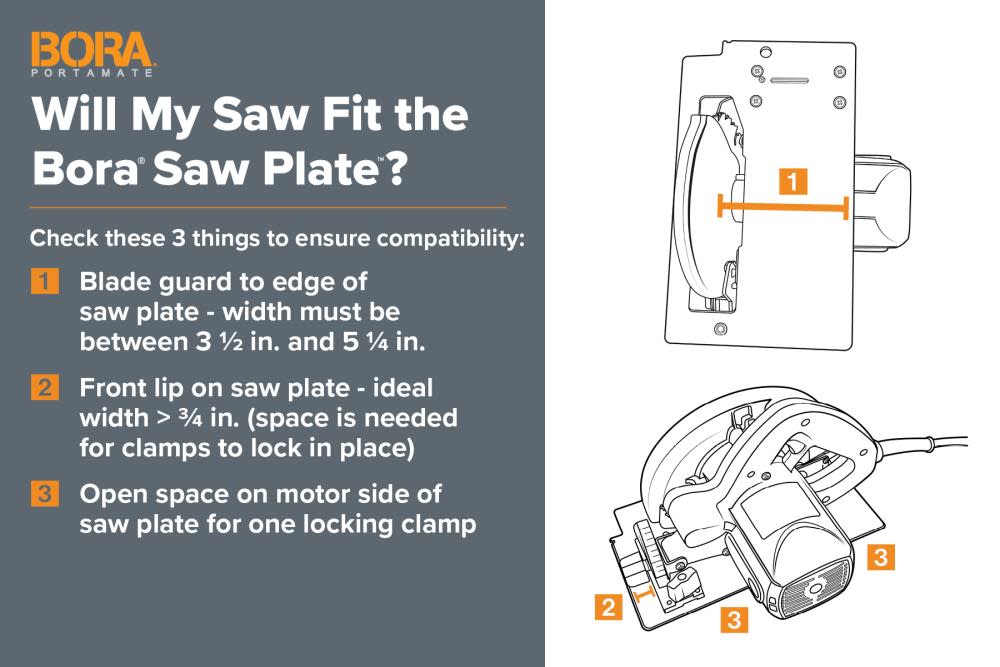 BORA
PORTAMATE

Will My Saw Fit the Bora® Saw Plate™?

Check these 3 things to ensure compatibility:

1 Blade guard to edge of saw plate - width must be between 3 ½ in. and 5 ¼ in.

2 Front lip on saw plate - ideal width > ¾ in. (space is needed for clamps to lock in place)

3 Open space on motor side of saw plate for one locking clamp

1

3

2

3