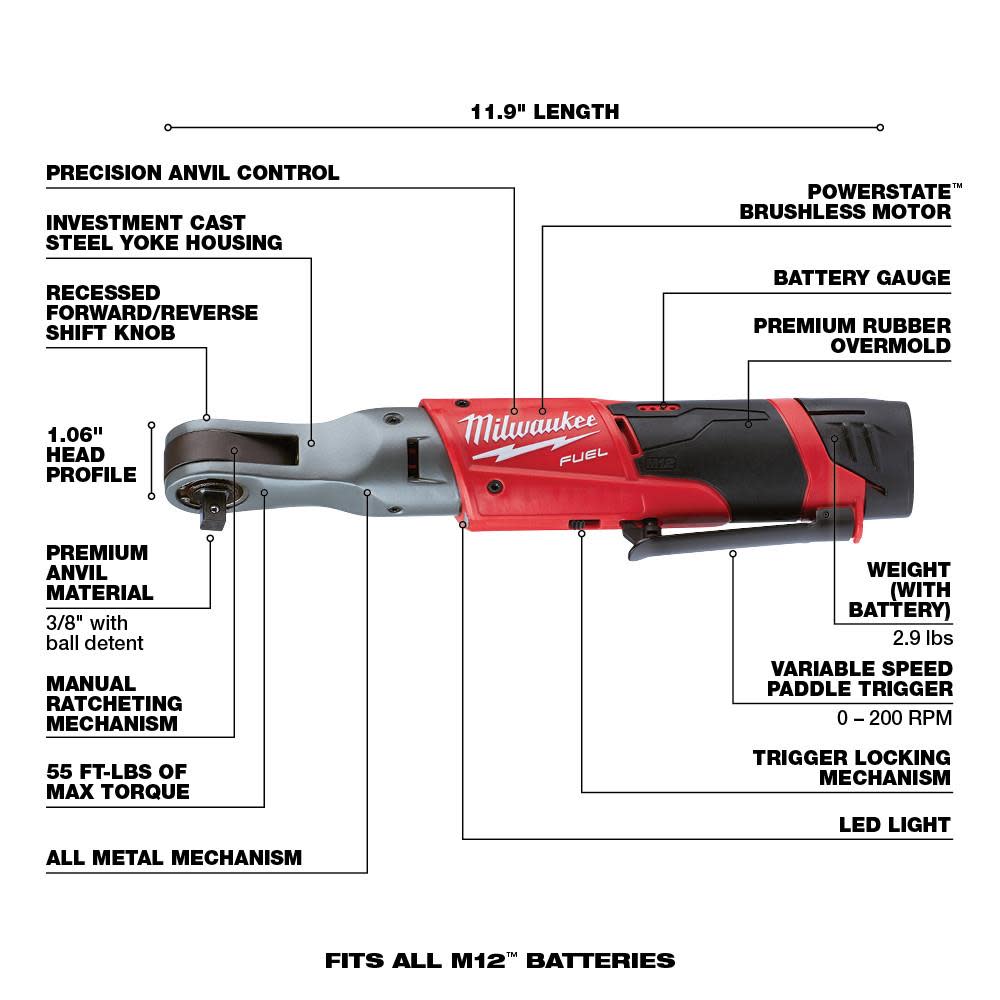 11.9" LENGTH

PRECISION ANVIL CONTROL

INVESTMENT CAST STEEL YOKE HOUSING

RECESSED FORWARD/REVERSE SHIFT KNOB

1.06" HEAD PROFILE

PREMIUM ANVIL MATERIAL
3/8" with ball detent

MANUAL RATCHETING MECHANISM

55 FT-LBS OF MAX TORQUE

ALL METAL MECHANISM

POWERSTATE™ BRUSHLESS MOTOR

BATTERY GAUGE

PREMIUM RUBBER OVERMOLD

Milwaukee FUEL M12

WEIGHT (WITH BATTERY)
2.9 lbs

VARIABLE SPEED PADDLE TRIGGER
0 – 200 RPM

TRIGGER LOCKING MECHANISM

LED LIGHT

FITS ALL M12™ BATTERIES