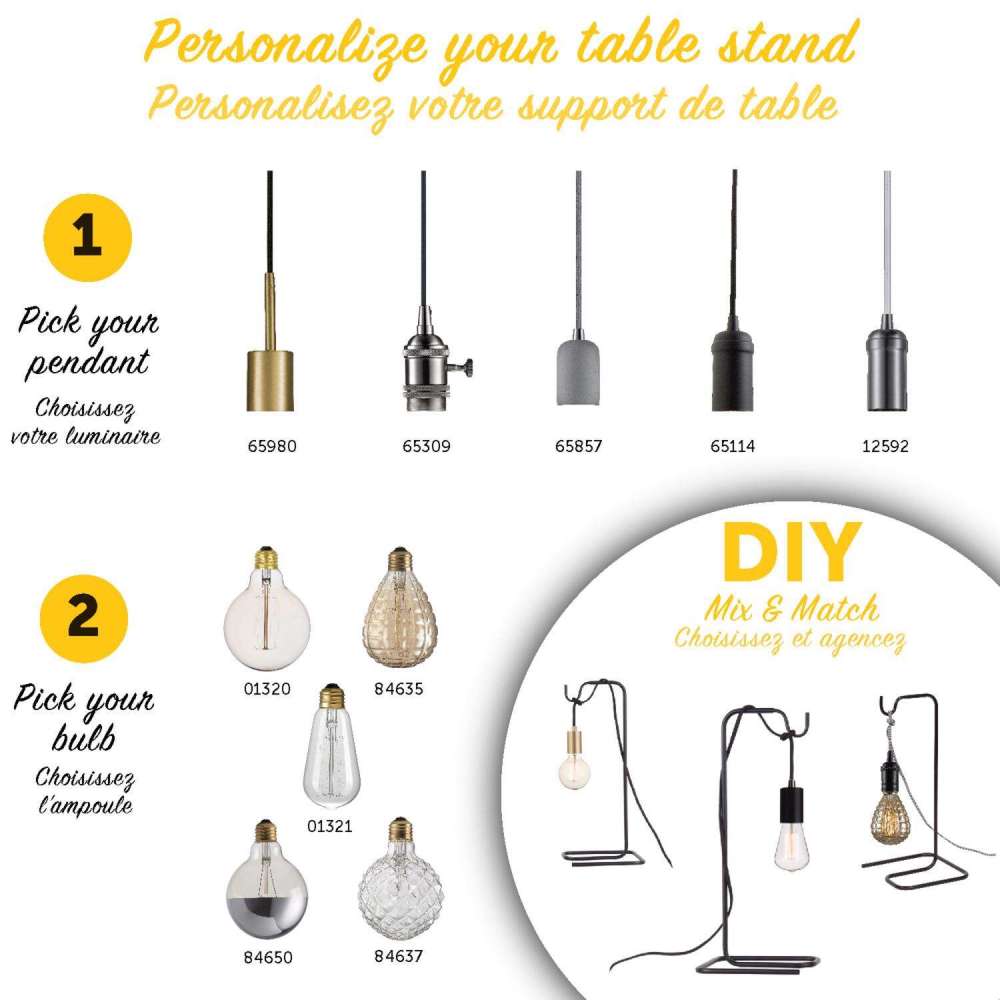 Personalize your table stand
Personalisez votre support de table

1
Pick your pendant
Choisissez votre luminaire

65980
65309
65857
65114
12592

2
Pick your bulb
Choisissez l'ampoule

01320
84635
01321
84650
84637

DIY
Mix & Match
Choisissez et agencez