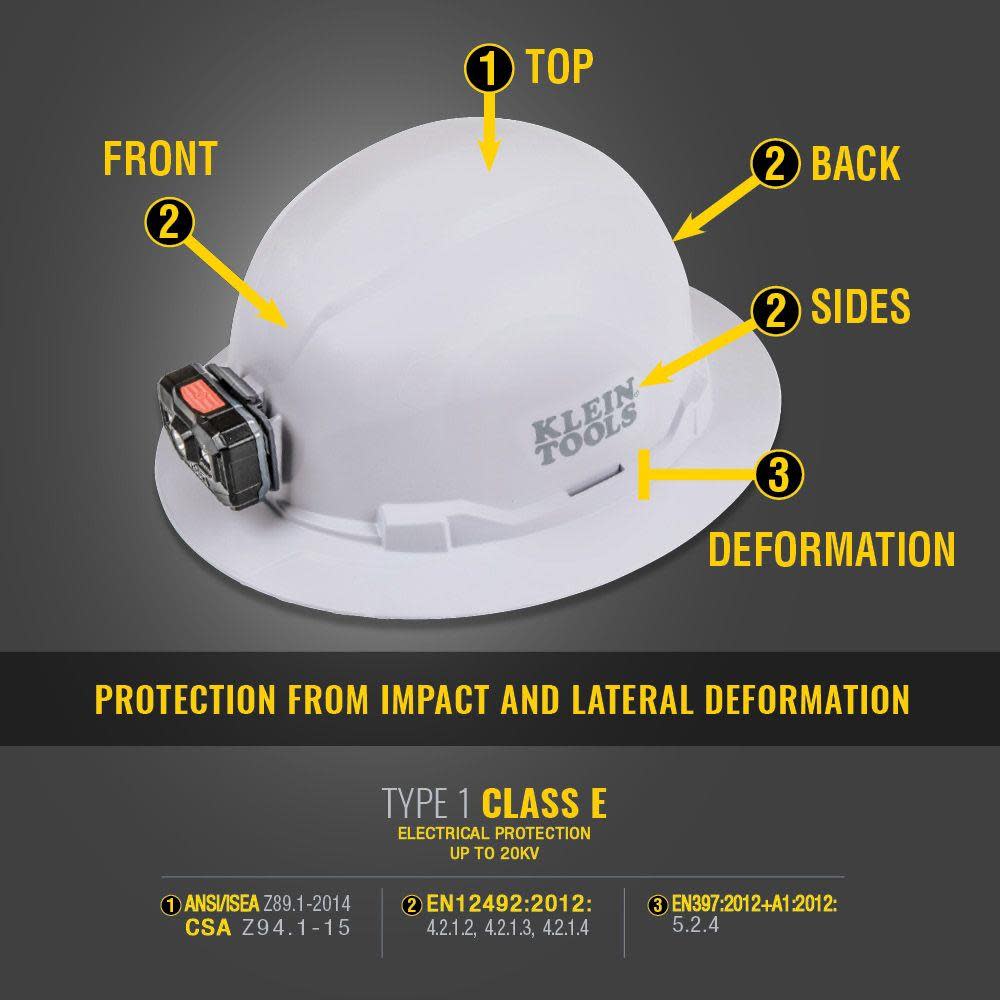 1 TOP

FRONT

2

2 BACK

2 SIDES

KLEIN TOOLS

3

DEFORMATION

PROTECTION FROM IMPACT AND LATERAL DEFORMATION

TYPE 1 CLASS E

ELECTRICAL PROTECTION UP TO 20KV

1 ANSI/ISEA Z89.1-2014 CSA Z94.1-15

2 EN12492:2012: 4.2.1.2, 4.2.1.3, 4.2.1.4

3 EN397:2012+A1:2012: 5.2.4