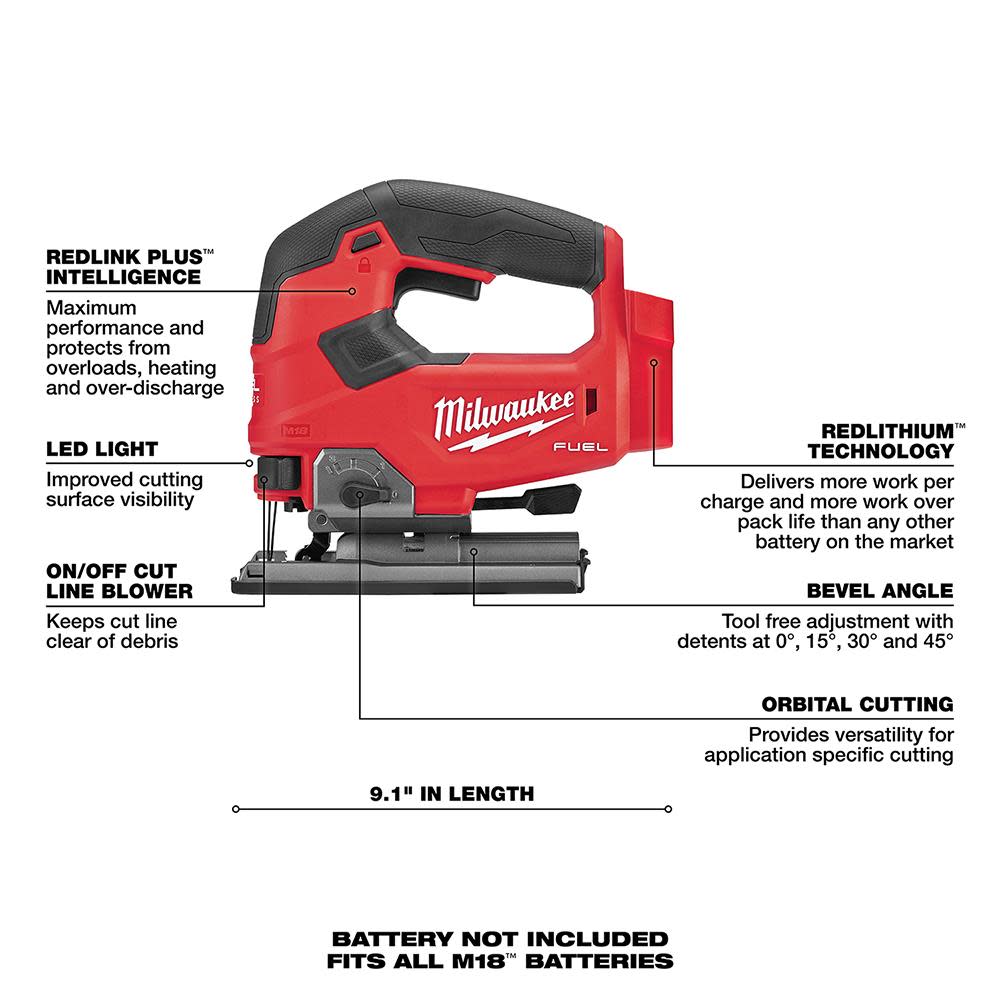 REDLINK PLUS™ INTELLIGENCE

Maximum performance and protects from overloads, heating and over-discharge

LED LIGHT

Improved cutting surface visibility

ON/OFF CUT LINE BLOWER

Keeps cut line clear of debris

Milwaukee

FUEL

M18

REDLITHIUM™ TECHNOLOGY

Delivers more work per charge and more work over pack life than any other battery on the market

BEVEL ANGLE

Tool free adjustment with detents at 0°, 15°, 30° and 45°

ORBITAL CUTTING

Provides versatility for application specific cutting

9.1" IN LENGTH

BATTERY NOT INCLUDED
FITS ALL M18™ BATTERIES