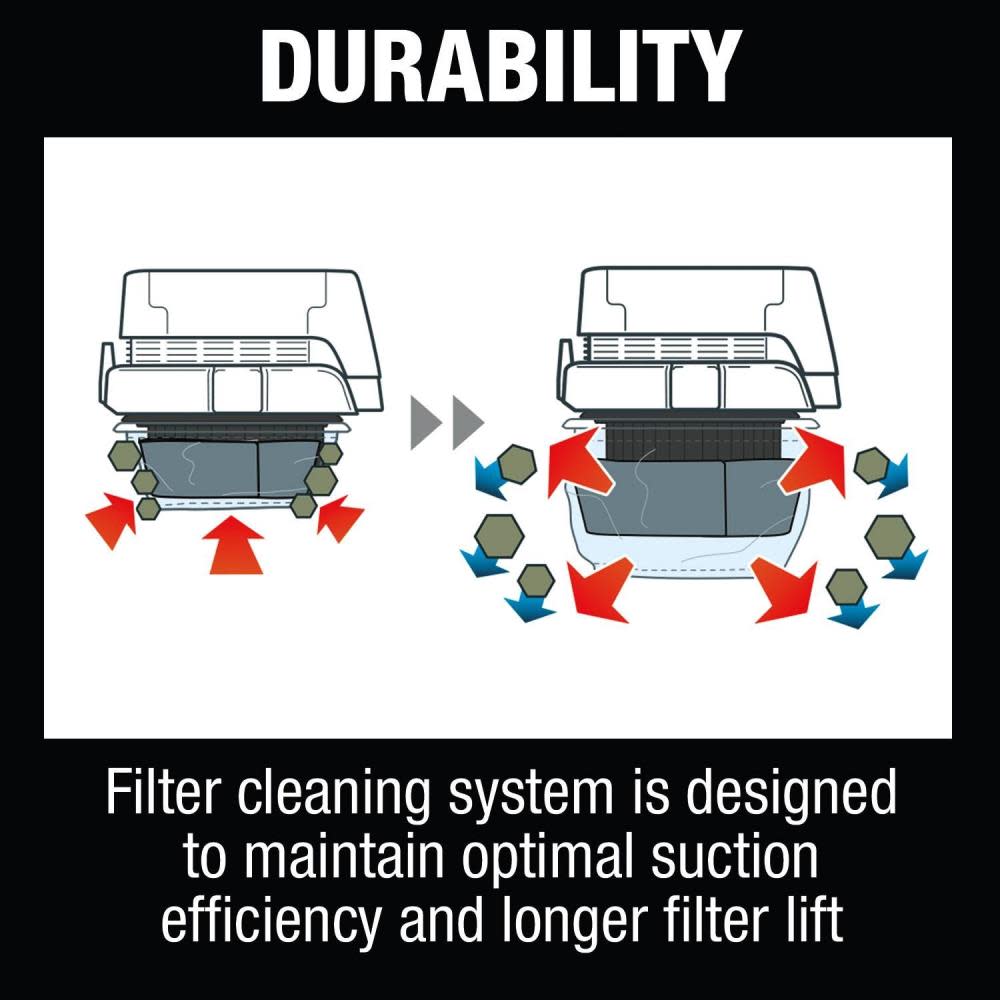 DURABILITY

Filter cleaning system is designed to maintain optimal suction efficiency and longer filter lift