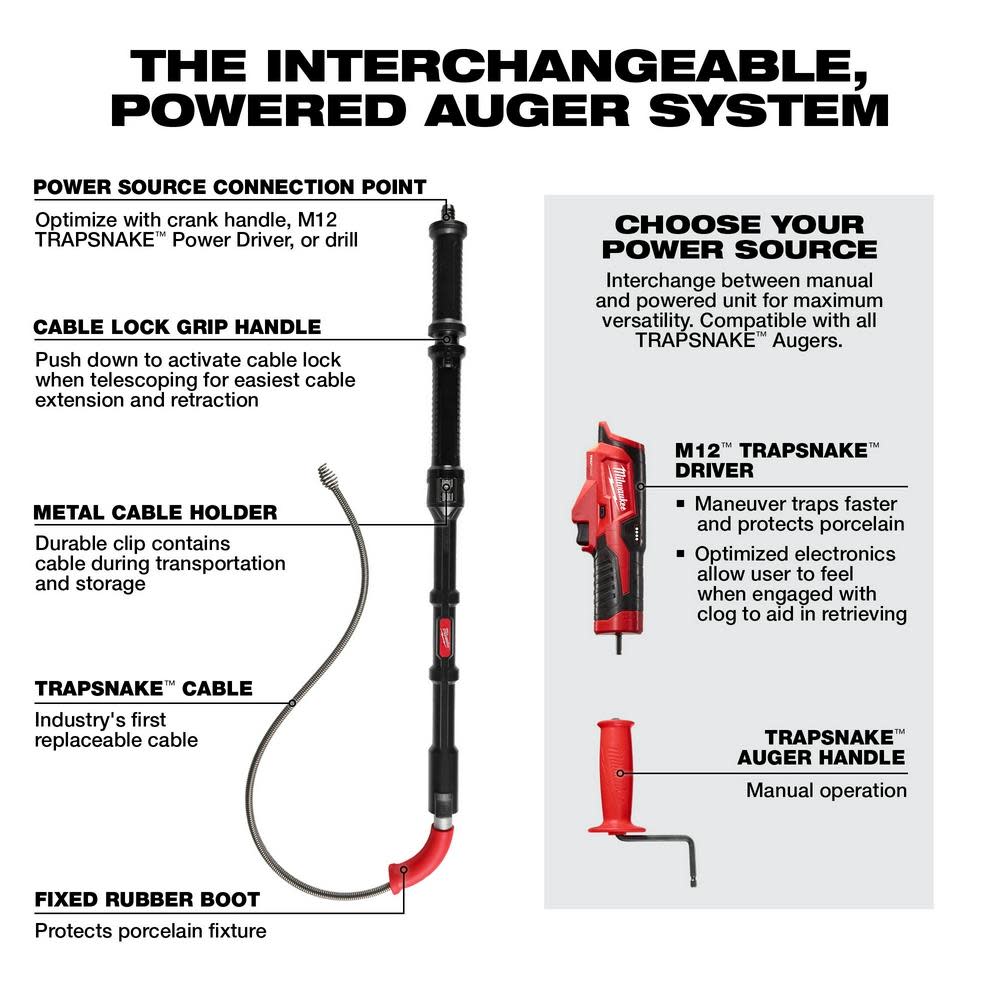 THE INTERCHANGEABLE, POWERED AUGER SYSTEM

POWER SOURCE CONNECTION POINT
Optimize with crank handle, M12 TRAPSNAKE™ Power Driver, or drill

CABLE LOCK GRIP HANDLE
Push down to activate cable lock when telescoping for easiest cable extension and retraction

METAL CABLE HOLDER
Durable clip contains cable during transportation and storage

TRAPSNAKE™ CABLE
Industry's first replaceable cable

FIXED RUBBER BOOT
Protects porcelain fixture

CHOOSE YOUR POWER SOURCE
Interchange between manual and powered unit for maximum versatility. Compatible with all TRAPSNAKE™ Augers.

Milwaukee

M12™ TRAPSNAKE™ DRIVER
▪ Maneuver traps faster and protects porcelain
▪ Optimized electronics allow user to feel when engaged with clog to aid in retrieving

TRAPSNAKE™ AUGER HANDLE
Manual operation