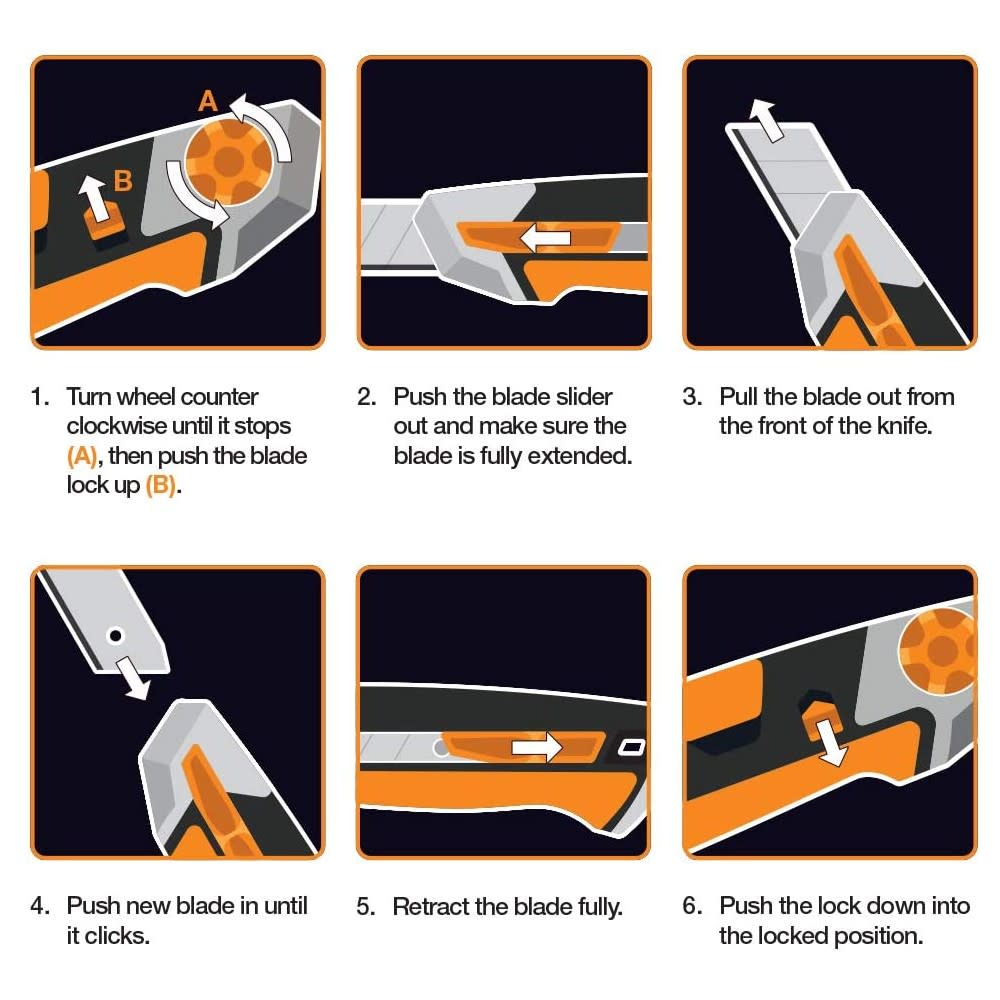 A

B

1. Turn wheel counter clockwise until it stops (A), then push the blade lock up (B).

2. Push the blade slider out and make sure the blade is fully extended.

3. Pull the blade out from the front of the knife.

4. Push new blade in until it clicks.

5. Retract the blade fully.

6. Push the lock down into the locked position.