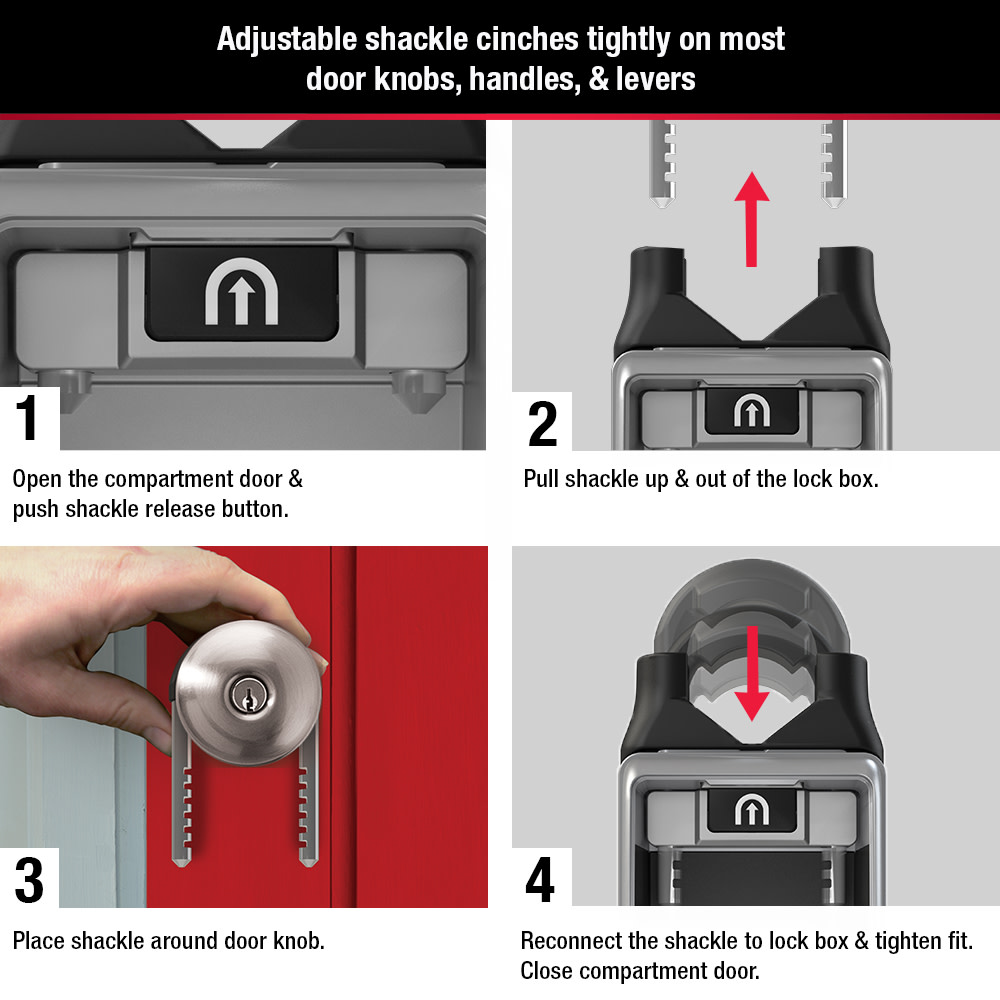 Adjustable shackle cinches tightly on most door knobs, handles, & levers

1

Open the compartment door & push shackle release button.

2

Pull shackle up & out of the lock box.

3

Place shackle around door knob.

4

Reconnect the shackle to lock box & tighten fit. Close compartment door.