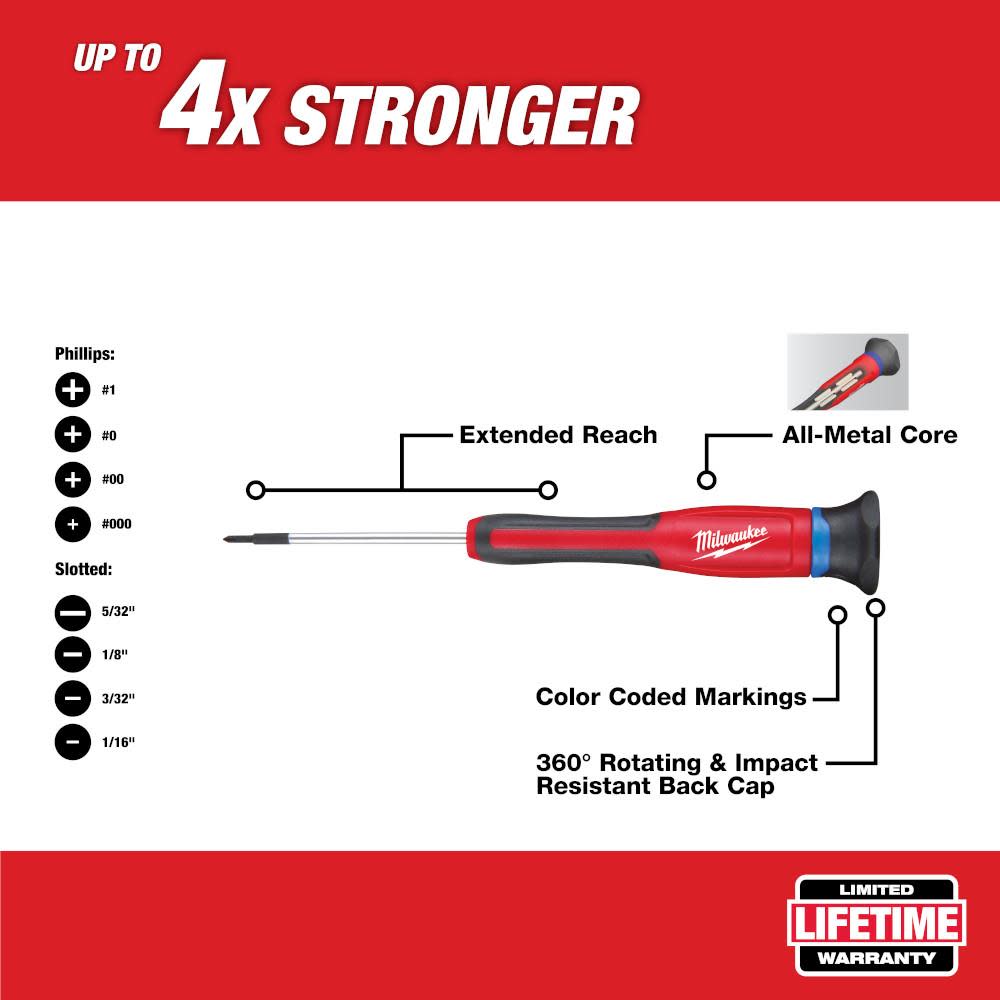 UP TO
4X STRONGER

Phillips:
#1
#0
#00
#000
Slotted:
5/32"
1/8"
3/32"
1/16"

Extended Reach

All-Metal Core

Milwaukee

Color Coded Markings

360° Rotating & Impact Resistant Back Cap

LIMITED
LIFETIME
WARRANTY