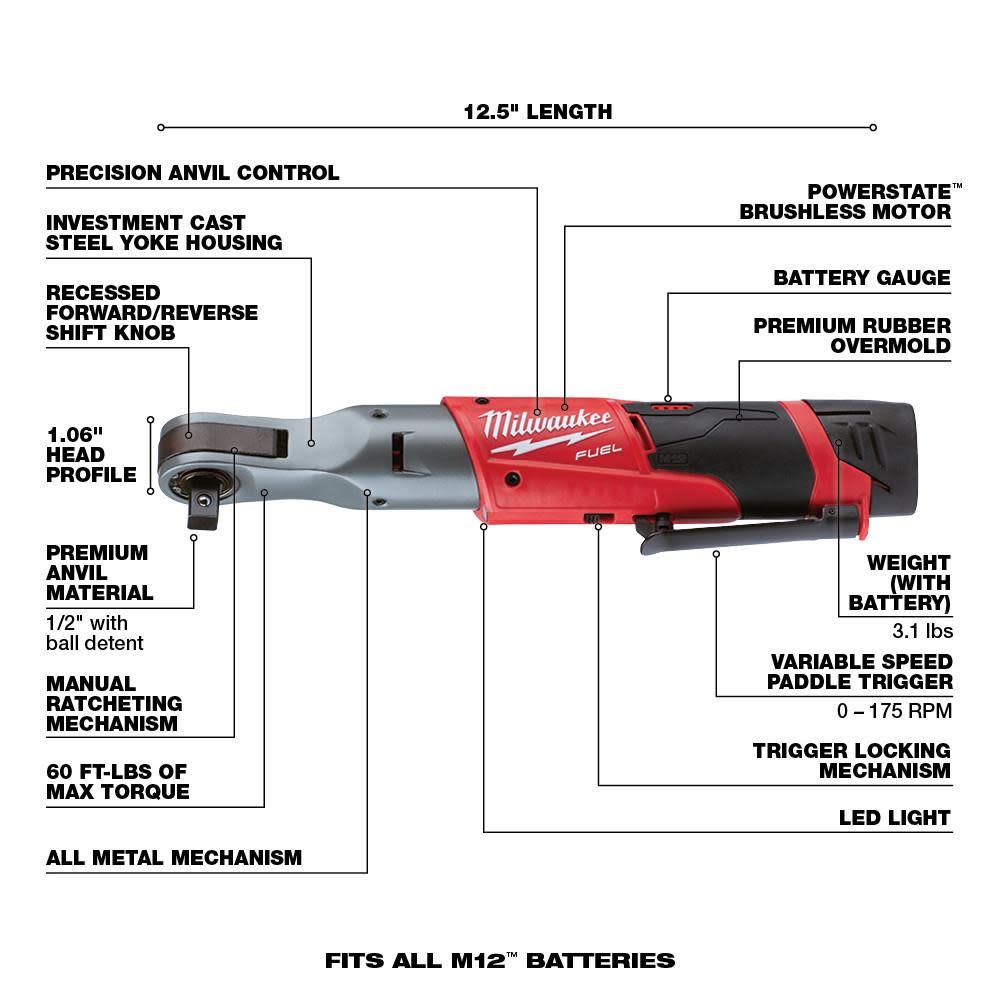 12.5" LENGTH

PRECISION ANVIL CONTROL

INVESTMENT CAST STEEL YOKE HOUSING

RECESSED FORWARD/REVERSE SHIFT KNOB

1.06" HEAD PROFILE

PREMIUM ANVIL MATERIAL
1/2" with ball detent

MANUAL RATCHETING MECHANISM

60 FT-LBS OF MAX TORQUE

ALL METAL MECHANISM

POWERSTATE™ BRUSHLESS MOTOR

BATTERY GAUGE

PREMIUM RUBBER OVERMOLD

Milwaukee
FUEL
M12

WEIGHT (WITH BATTERY)
3.1 lbs

VARIABLE SPEED PADDLE TRIGGER
0 – 175 RPM

TRIGGER LOCKING MECHANISM

LED LIGHT

FITS ALL M12™ BATTERIES