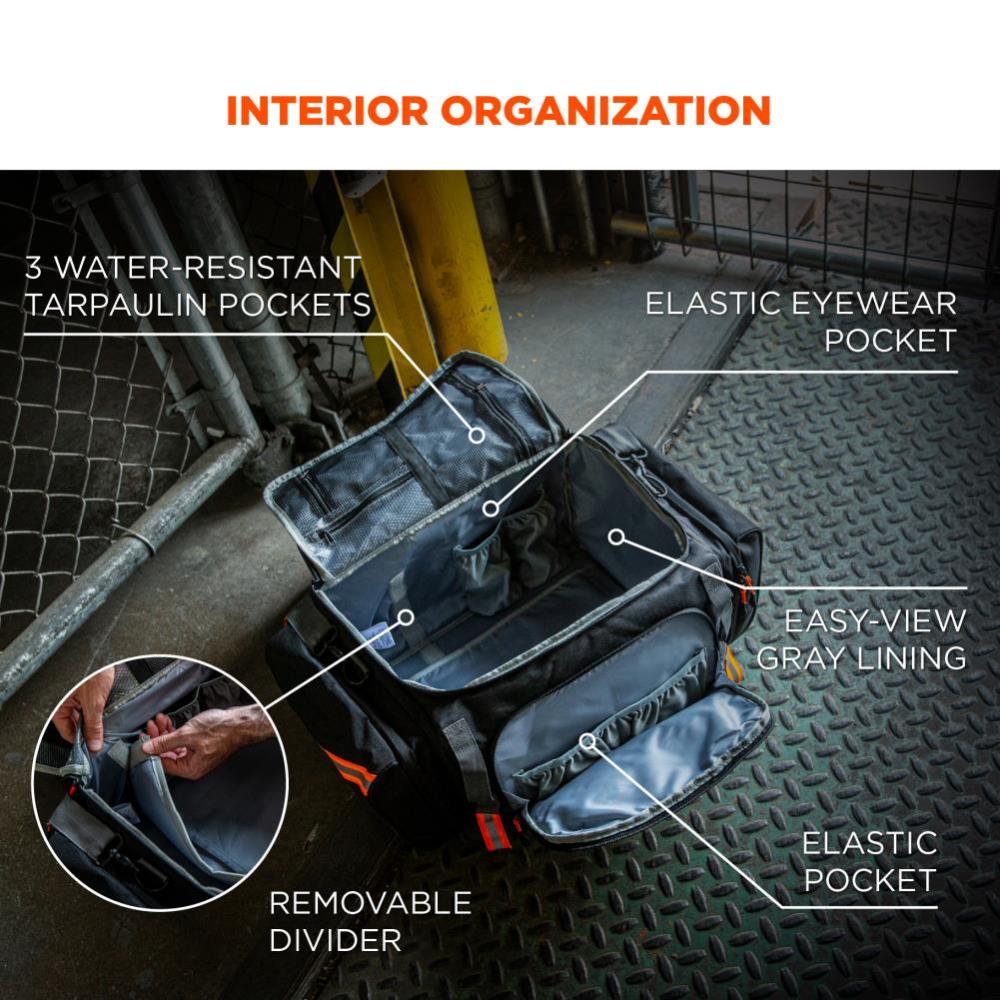 INTERIOR ORGANIZATION

3 WATER-RESISTANT TARPAULIN POCKETS

ELASTIC EYEWEAR POCKET

EASY-VIEW GRAY LINING

ELASTIC POCKET

REMOVABLE DIVIDER