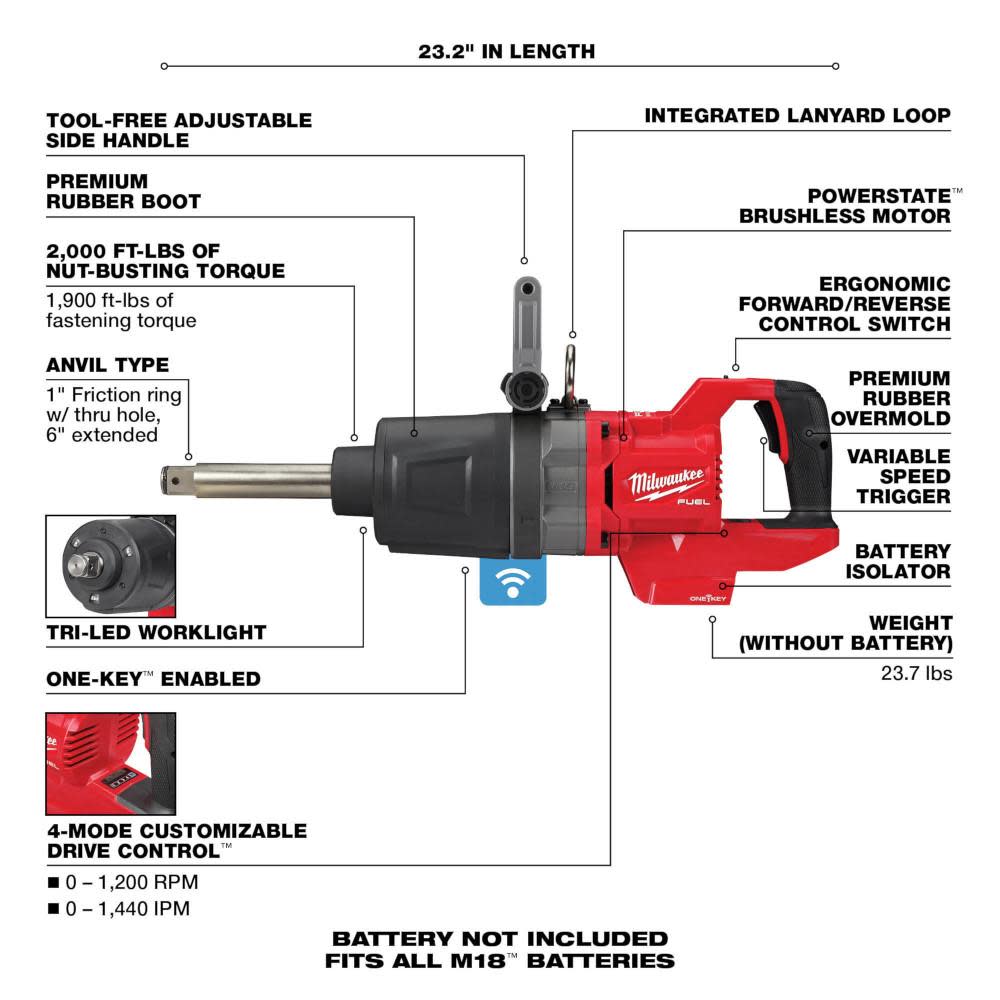 23.2" IN LENGTH

TOOL-FREE ADJUSTABLE SIDE HANDLE

PREMIUM RUBBER BOOT

2,000 FT-LBS OF NUT-BUSTING TORQUE

1,900 ft-lbs of fastening torque

ANVIL TYPE

1" Friction ring w/ thru hole, 6" extended

TRI-LED WORKLIGHT

ONE-KEY™ ENABLED

4-MODE CUSTOMIZABLE DRIVE CONTROL™

■ 0 – 1,200 RPM
■ 0 – 1,440 IPM

INTEGRATED LANYARD LOOP

POWERSTATE™ BRUSHLESS MOTOR

ERGONOMIC FORWARD/REVERSE CONTROL SWITCH

PREMIUM RUBBER OVERMOLD

VARIABLE SPEED TRIGGER

BATTERY ISOLATOR

WEIGHT (WITHOUT BATTERY)

23.7 lbs

Milwaukee FUEL

ONE-KEY

BATTERY NOT INCLUDED
FITS ALL M18™ BATTERIES