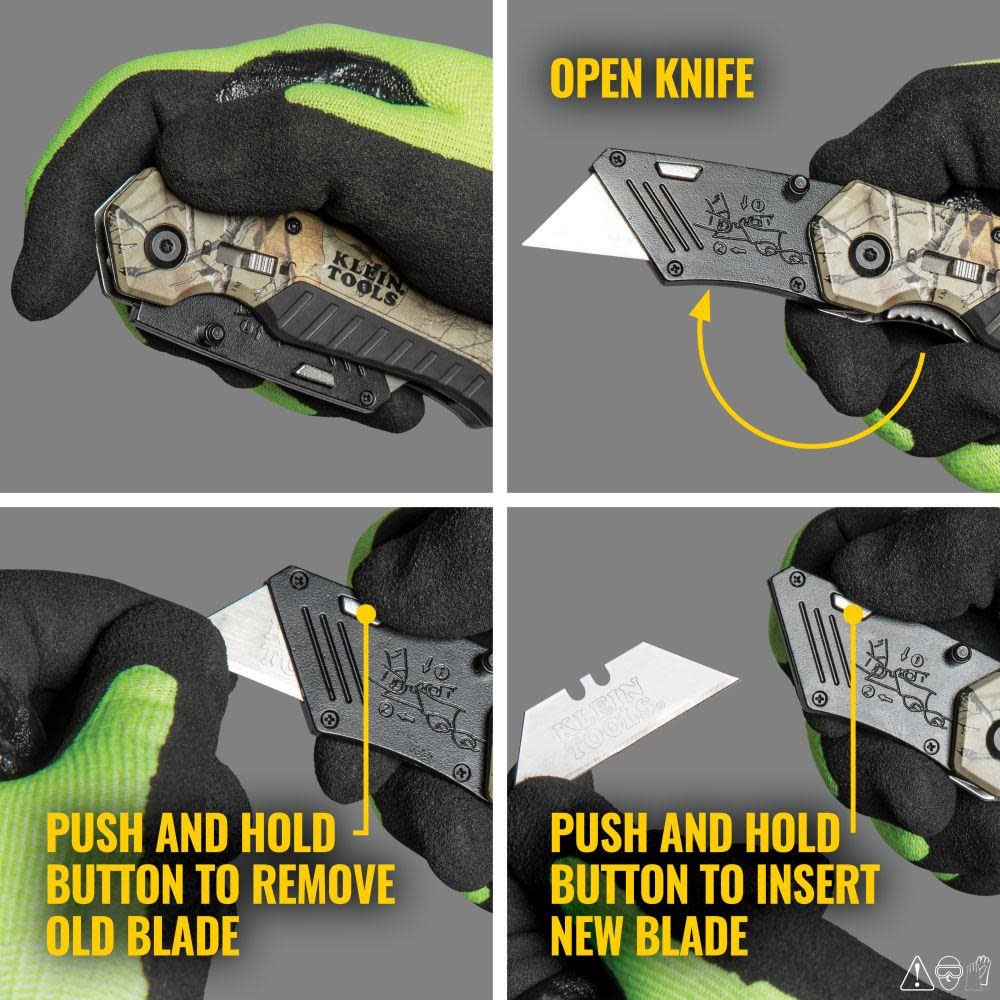 KLEIN TOOLS

OPEN KNIFE

PUSH AND HOLD BUTTON TO REMOVE OLD BLADE

KLEIN TOOLS

PUSH AND HOLD BUTTON TO INSERT NEW BLADE