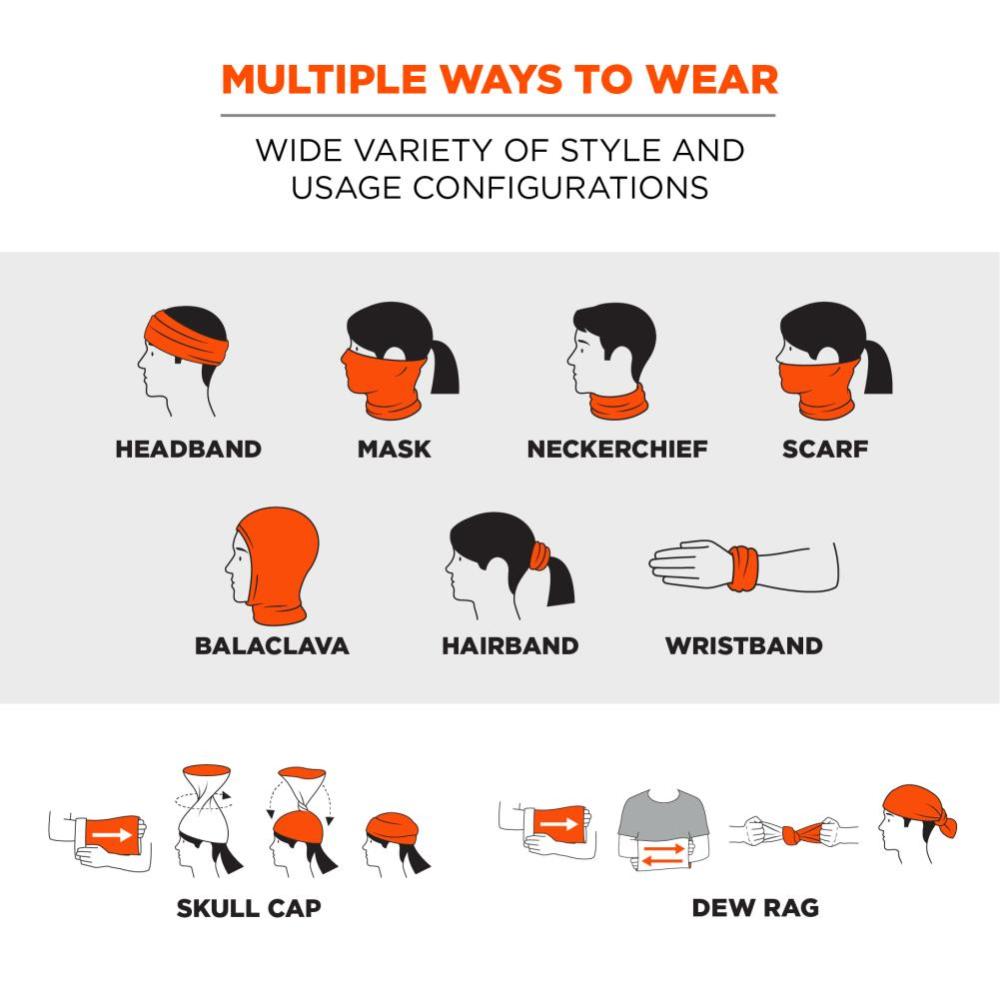 MULTIPLE WAYS TO WEAR

WIDE VARIETY OF STYLE AND USAGE CONFIGURATIONS

HEADBAND

MASK

NECKERCHIEF

SCARF

BALACLAVA

HAIRBAND

WRISTBAND

SKULL CAP

DEW RAG