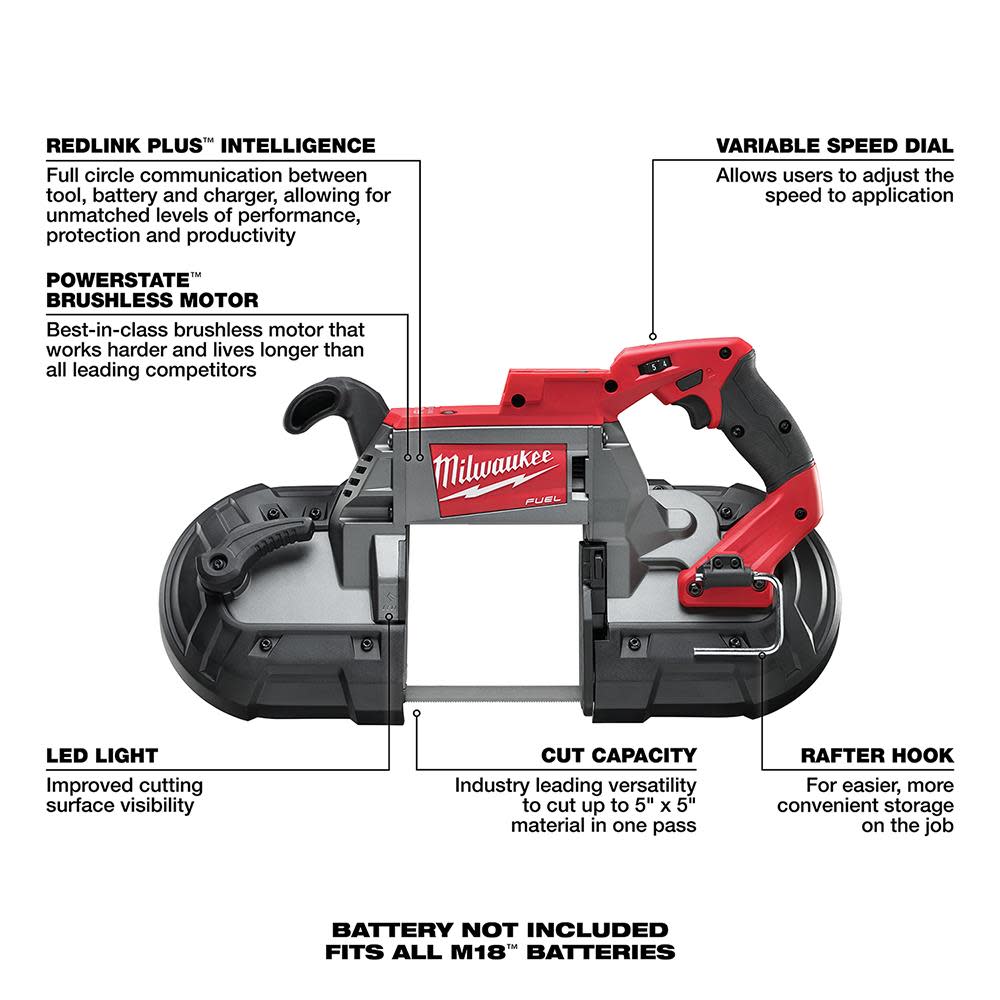 REDLINK PLUS™ INTELLIGENCE
Full circle communication between tool, battery and charger, allowing for unmatched levels of performance, protection and productivity

POWERSTATE™ BRUSHLESS MOTOR
Best-in-class brushless motor that works harder and lives longer than all leading competitors

VARIABLE SPEED DIAL
Allows users to adjust the speed to application

Milwaukee
FUEL

LED LIGHT
Improved cutting surface visibility

CUT CAPACITY
Industry leading versatility to cut up to 5" x 5" material in one pass

RAFTER HOOK
For easier, more convenient storage on the job

BATTERY NOT INCLUDED
FITS ALL M18™ BATTERIES