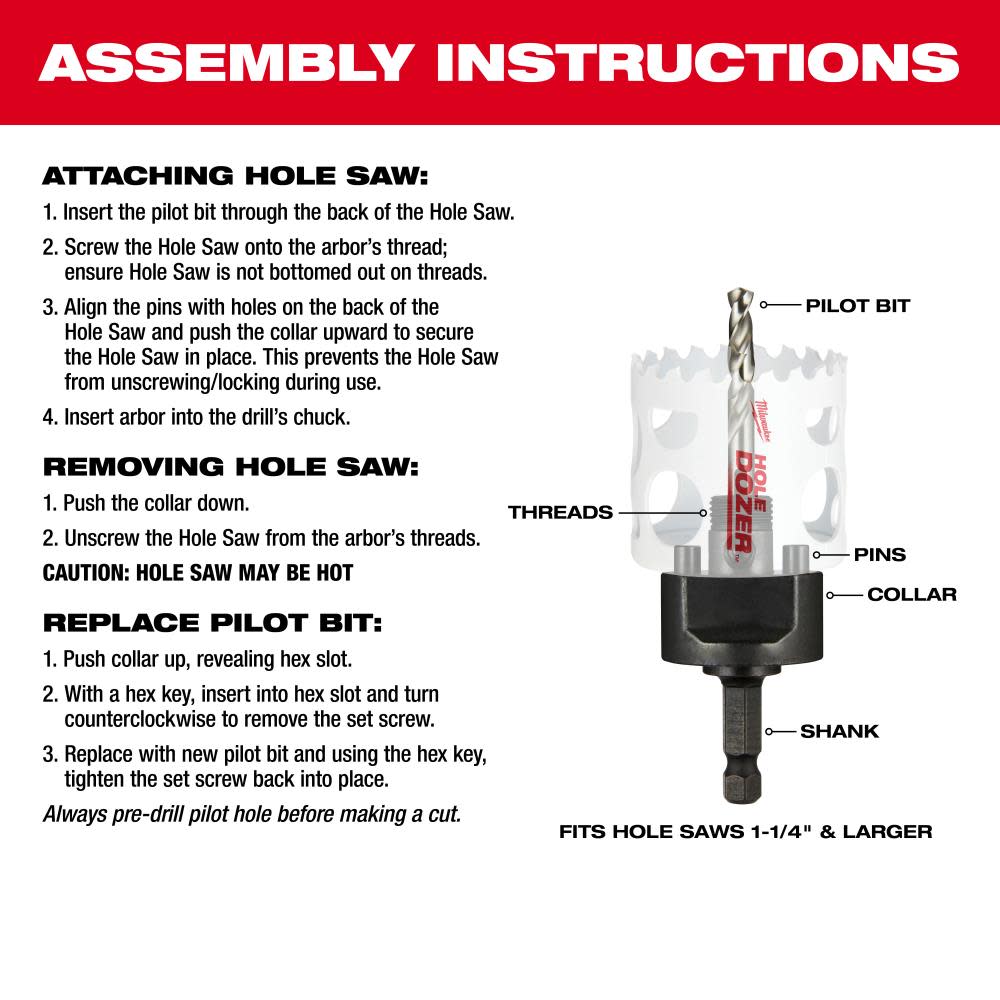 ASSEMBLY INSTRUCTIONS

ATTACHING HOLE SAW:
1. Insert the pilot bit through the back of the Hole Saw.
2. Screw the Hole Saw onto the arbor's thread; ensure Hole Saw is not bottomed out on threads.
3. Align the pins with holes on the back of the Hole Saw and push the collar upward to secure the Hole Saw in place. This prevents the Hole Saw from unscrewing/locking during use.
4. Insert arbor into the drill's chuck.

REMOVING HOLE SAW:
1. Push the collar down.
2. Unscrew the Hole Saw from the arbor's threads.
CAUTION: HOLE SAW MAY BE HOT

REPLACE PILOT BIT:
1. Push collar up, revealing hex slot.
2. With a hex key, insert into hex slot and turn counterclockwise to remove the set screw.
3. Replace with new pilot bit and using the hex key, tighten the set screw back into place.
Always pre-drill pilot hole before making a cut.

PILOT BIT
Milwaukee
HOLE DOZER
THREADS
PINS
COLLAR
SHANK
FITS HOLE SAWS 1-1/4" & LARGER