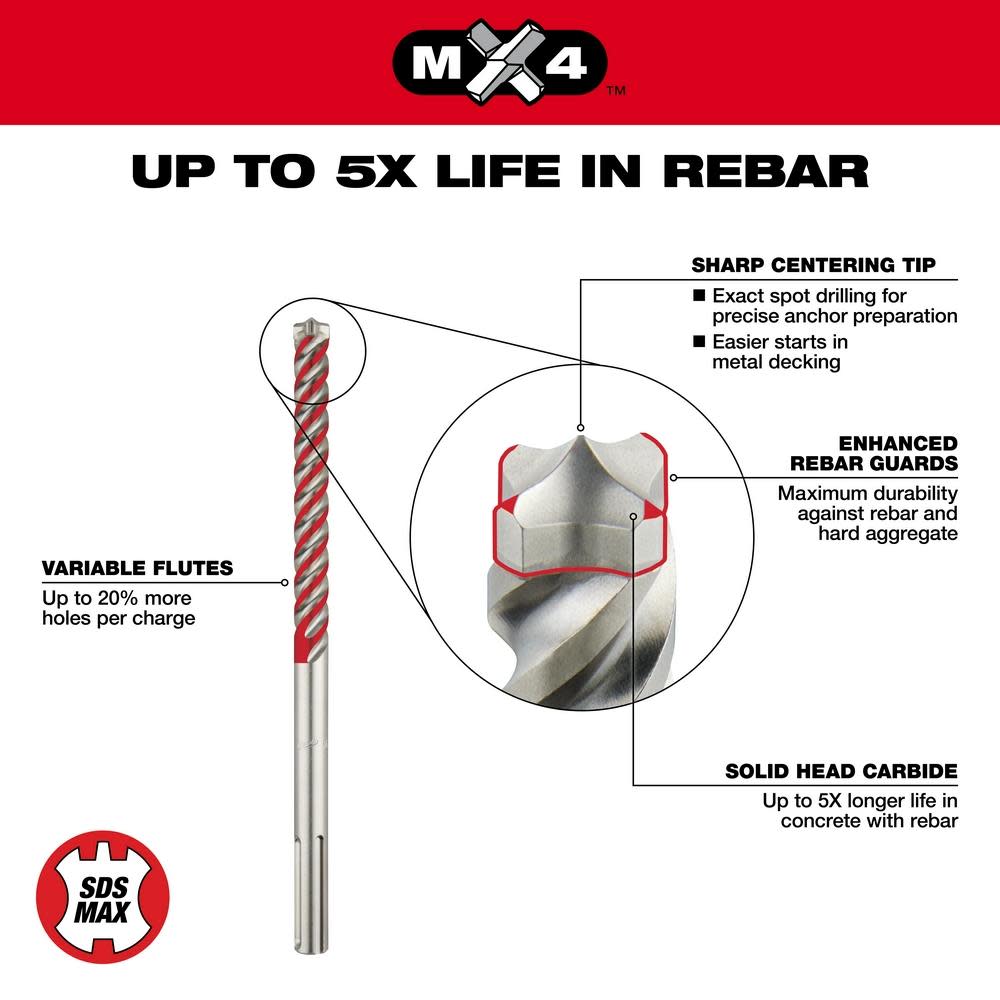 MX4™

UP TO 5X LIFE IN REBAR

SHARP CENTERING TIP
■ Exact spot drilling for precise anchor preparation
■ Easier starts in metal decking

ENHANCED REBAR GUARDS
Maximum durability against rebar and hard aggregate

VARIABLE FLUTES
Up to 20% more holes per charge

SOLID HEAD CARBIDE
Up to 5X longer life in concrete with rebar

SDS MAX